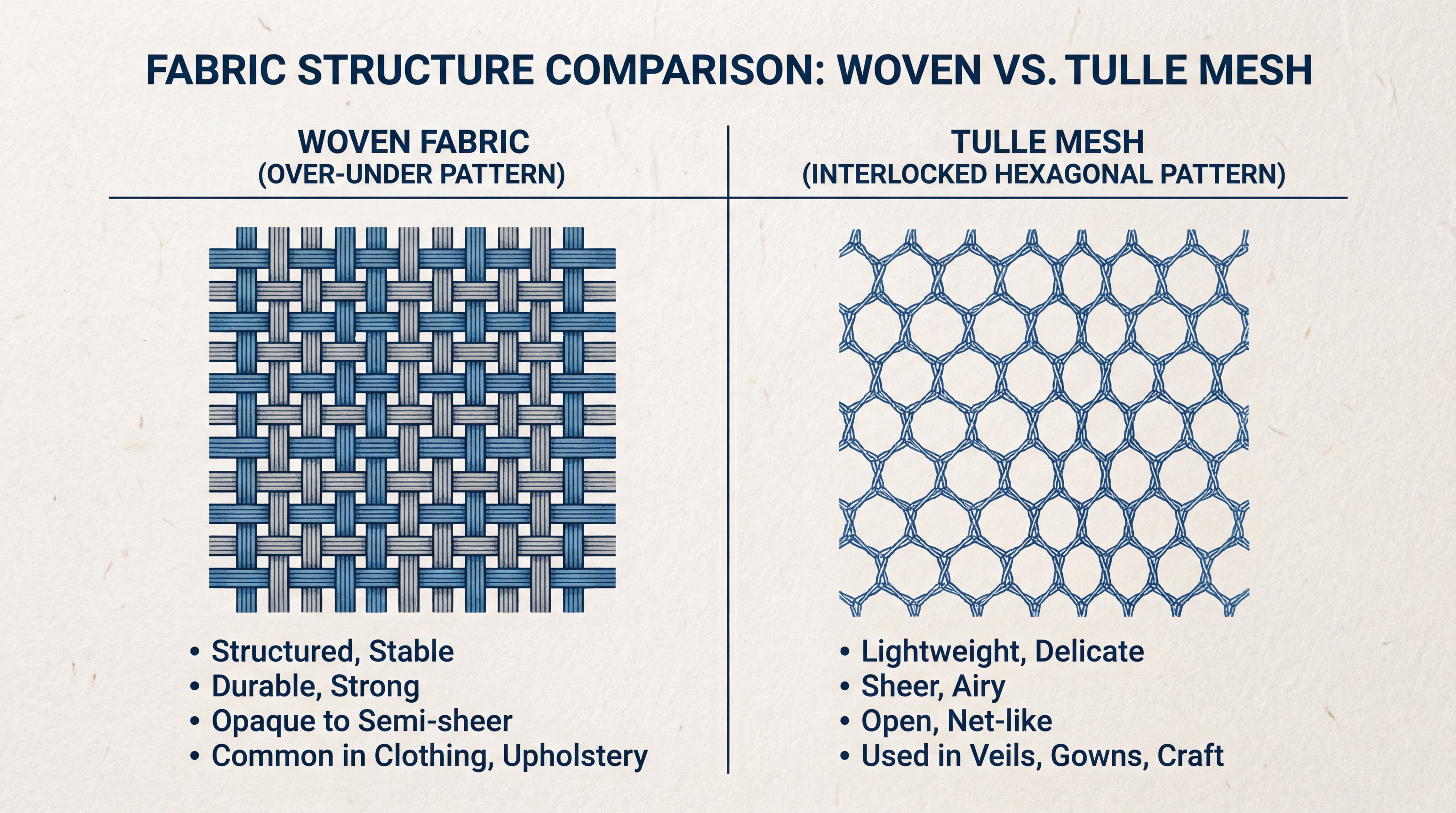 FABRIC STRUCTURE COMPARISON: WOVEN VS. TULLE MESH

WOVEN FABRIC
(OVER-UNDER PATTERN)

• Structured, Stable
• Durable, Strong
• Opaque to Semi-sheer
• Common in Clothing, Upholstery

TULLE MESH
(INTERLOCKED HEXAGONAL PATTERN)

• Lightweight, Delicate
• Sheer, Airy
• Open, Net-like
• Used in Veils, Gowns, Craft