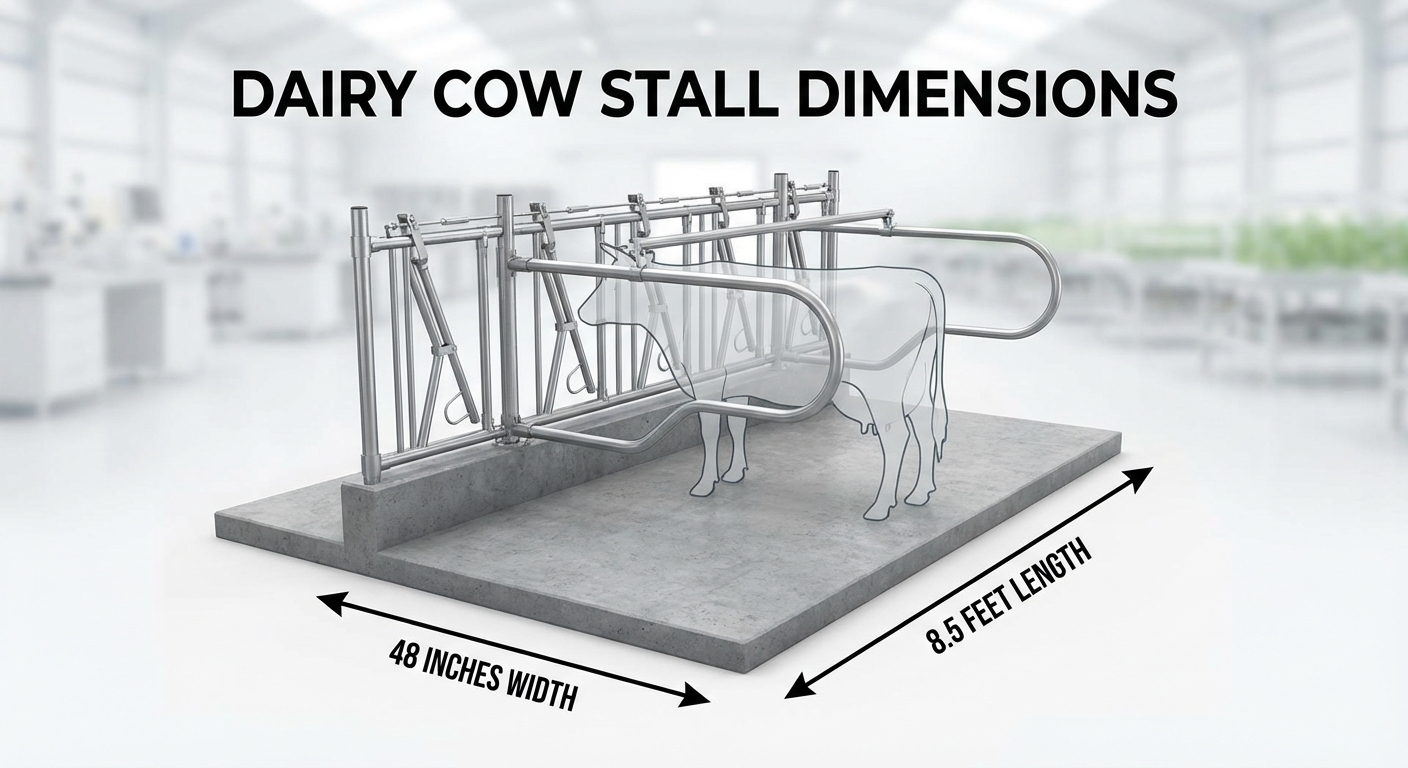 DAIRY COW STALL DIMENSIONS

48 INCHES WIDTH

8.5 FEET LENGTH