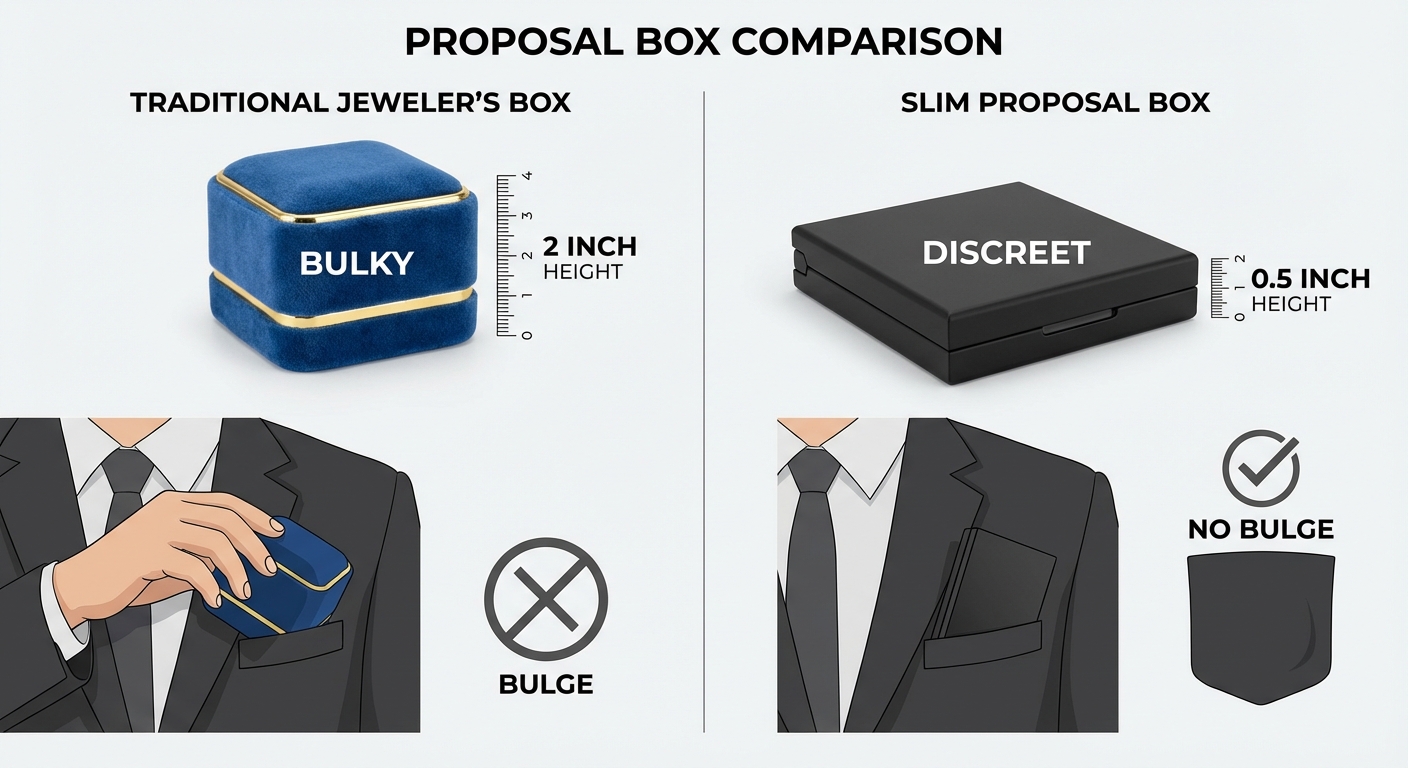 PROPOSAL BOX COMPARISON

TRADITIONAL JEWELER'S BOX

BULKY

4 3 2 1 0

2 INCH HEIGHT

BULGE

SLIM PROPOSAL BOX

DISCREET

2 1 0

0.5 INCH HEIGHT

NO BULGE