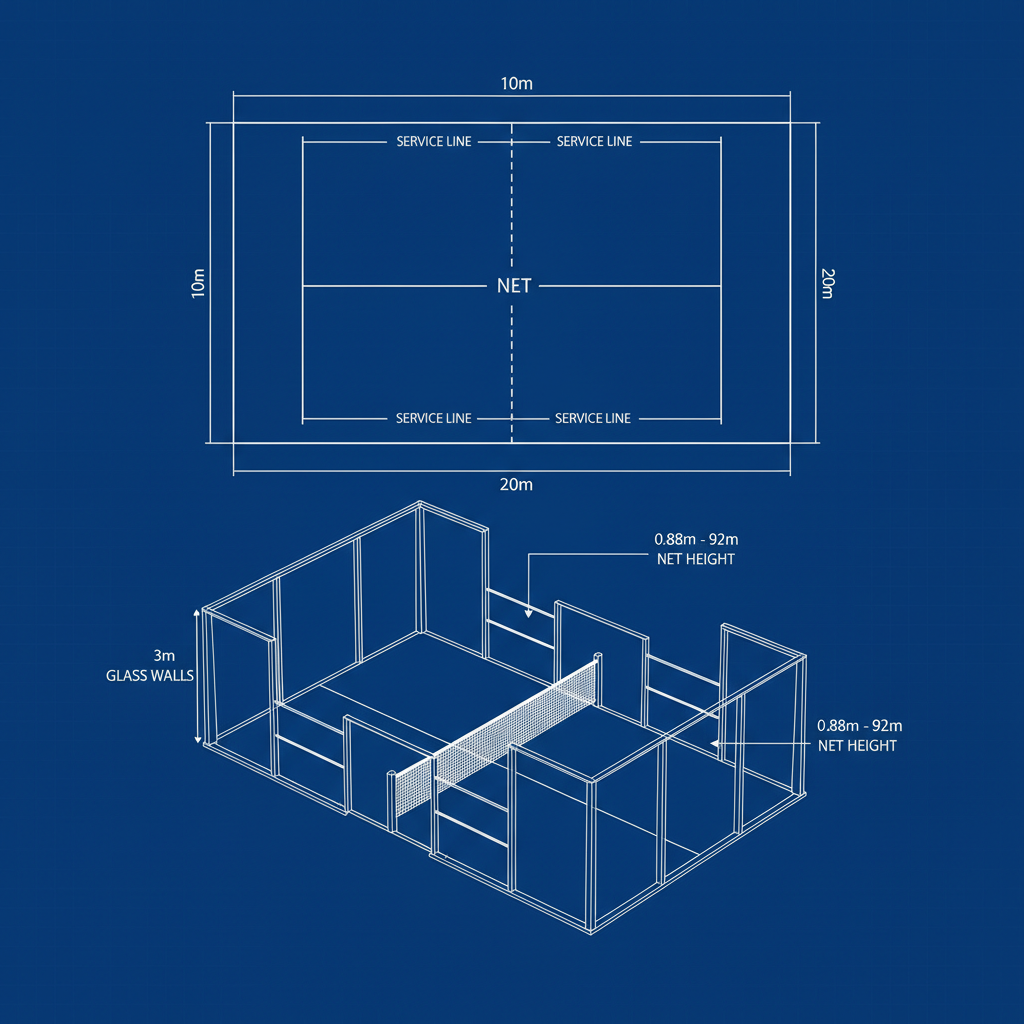 10m

SERVICE LINE

SERVICE LINE

10m

NET

20m

SERVICE LINE

SERVICE LINE

20m

0.88m - 92m
NET HEIGHT

3m
GLASS WALLS

0.88m - 92m
NET HEIGHT