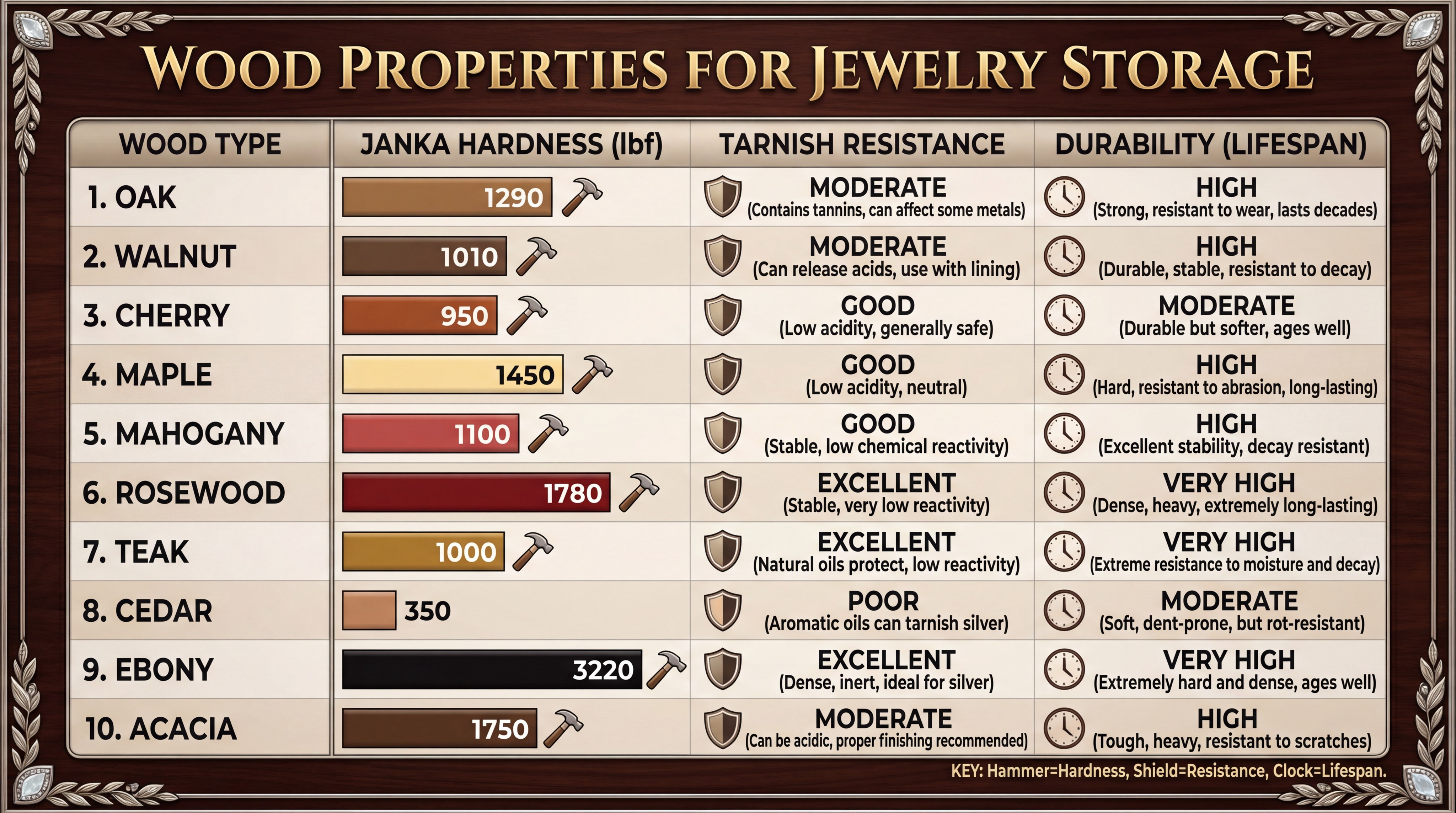 WOOD PROPERTIES FOR JEWELRY STORAGE

| WOOD TYPE | JANKA HARDNESS (lbf) | TARNISH RESISTANCE | DURABILITY (LIFESPAN) |
|---|---|---|---|
| 1. OAK | 1290 | MODERATE (Contains tannins, can affect some metals) | HIGH (Strong, resistant to wear, lasts decades) |
| 2. WALNUT | 1010 | MODERATE (Can release acids, use with lining) | HIGH (Durable, stable, resistant to decay) |
| 3. CHERRY | 950 | GOOD (Low acidity, generally safe) | MODERATE (Durable but softer, ages well) |
| 4. MAPLE | 1450 | GOOD (Low acidity, neutral) | HIGH (Hard, resistant to abrasion, long-lasting) |
| 5. MAHOGANY | 1100 | GOOD (Stable, low chemical reactivity) | HIGH (Excellent stability, decay resistant) |
| 6. ROSEWOOD | 1780 | EXCELLENT (Stable, very low reactivity) | VERY HIGH (Dense, heavy, extremely long-lasting) |
| 7. TEAK | 1000 | EXCELLENT (Natural oils protect, low reactivity) | VERY HIGH (Extreme resistance to moisture and decay) |
| 8. CEDAR | 350 | POOR (Aromatic oils can tarnish silver) | MODERATE (Soft, dent-prone, but rot-resistant) |
| 9. EBONY | 3220 | EXCELLENT (Dense, inert, ideal for silver) | VERY HIGH (Extremely hard and dense, ages well) |
| 10. ACACIA | 1750 | MODERATE (Can be acidic, proper finishing recommended) | HIGH (Tough, heavy, resistant to scratches) |

KEY: Hammer=Hardness, Shield=Resistance, Clock=Lifespan.