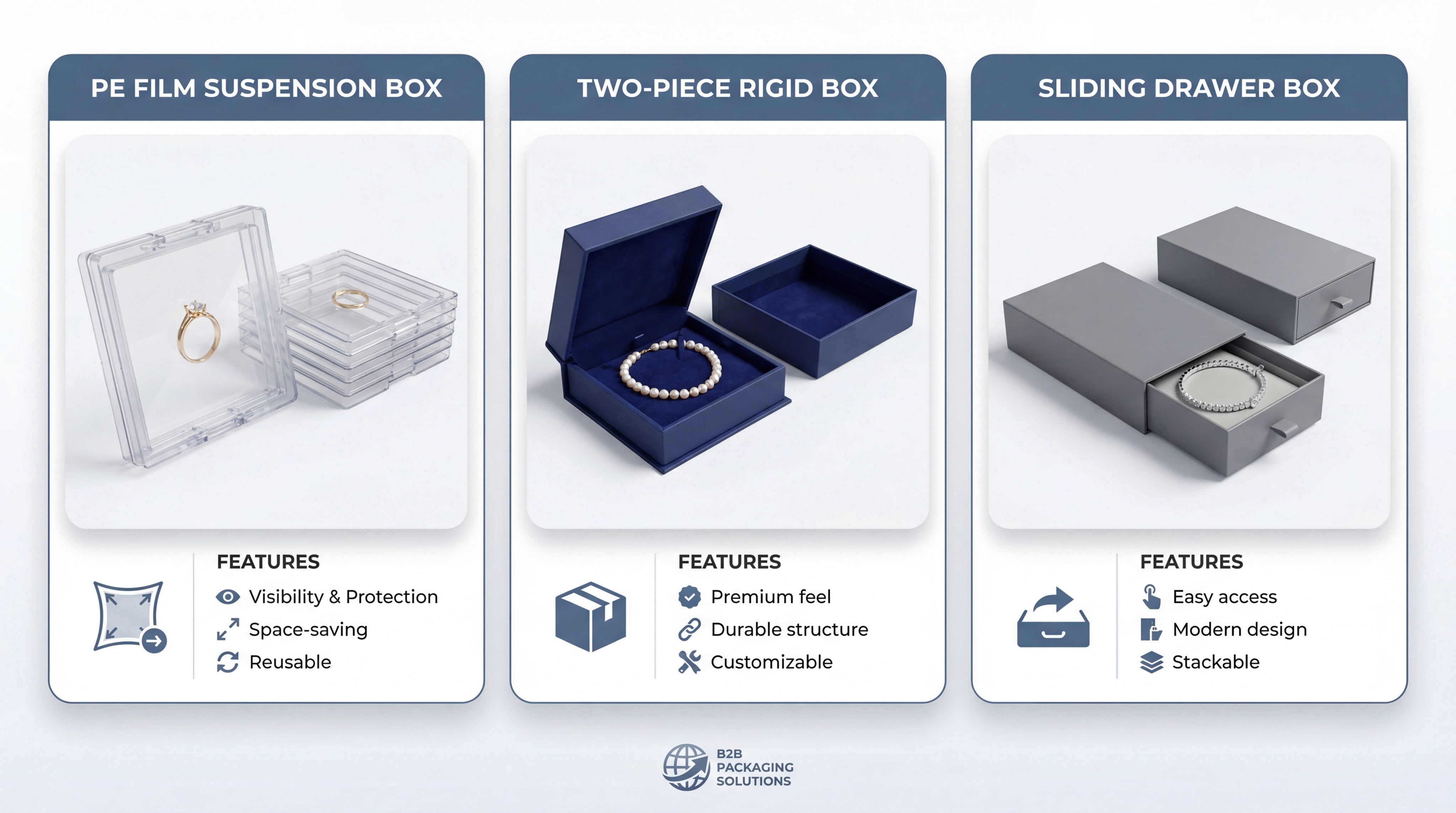 PE FILM SUSPENSION BOX

FEATURES
Visibility & Protection
Space-saving
Reusable

TWO-PIECE RIGID BOX

FEATURES
Premium feel
Durable structure
Customizable

SLIDING DRAWER BOX

FEATURES
Easy access
Modern design
Stackable

B2B PACKAGING SOLUTIONS