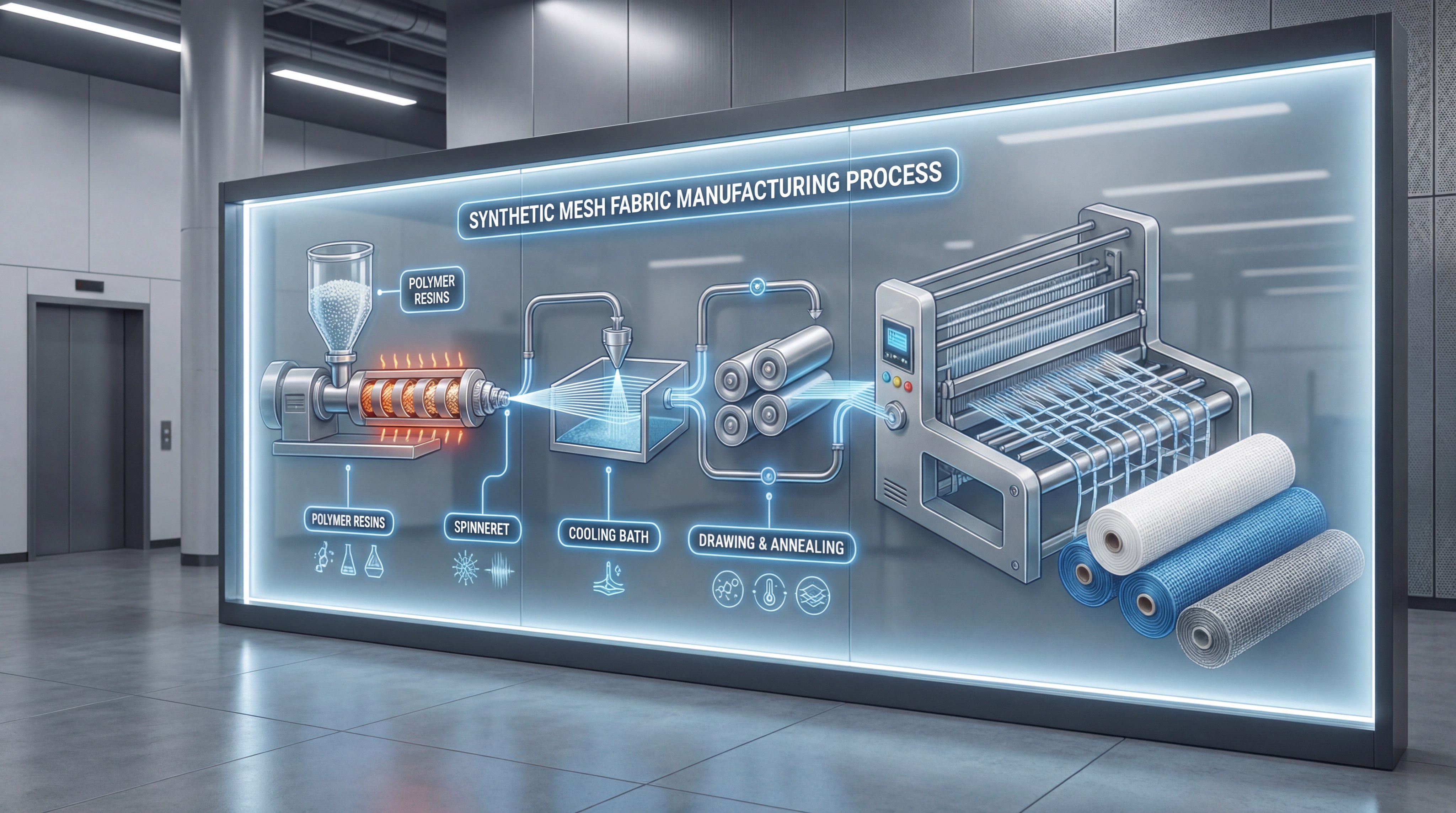 SYNTHETIC MESH FABRIC MANUFACTURING PROCESS

POLYMER RESINS

POLYMER RESINS

SPINNERET

COOLING BATH

DRAWING & ANNEALING