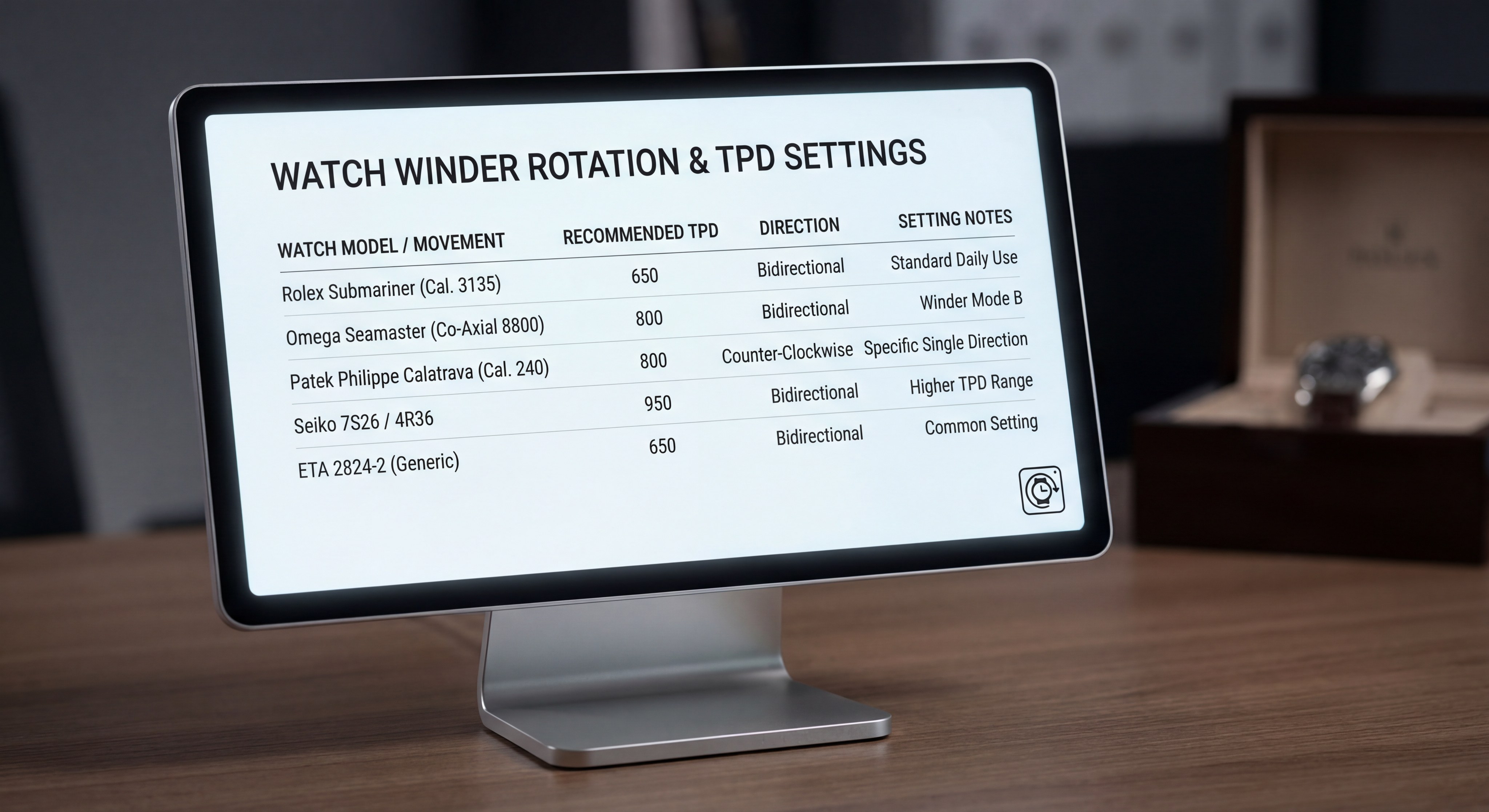 WATCH WINDER ROTATION & TPD SETTINGS

| WATCH MODEL / MOVEMENT | RECOMMENDED TPD | DIRECTION | SETTING NOTES |
|---|---|---|---|
| Rolex Submariner (Cal. 3135) | 650 | Bidirectional | Standard Daily Use |
| Omega Seamaster (Co-Axial 8800) | 800 | Bidirectional | Winder Mode B |
| Patek Philippe Calatrava (Cal. 240) | 800 | Counter-Clockwise | Specific Single Direction |
| Seiko 7S26 / 4R36 | 950 | Bidirectional | Higher TPD Range |
| ETA 2824-2 (Generic) | 650 | Bidirectional | Common Setting |