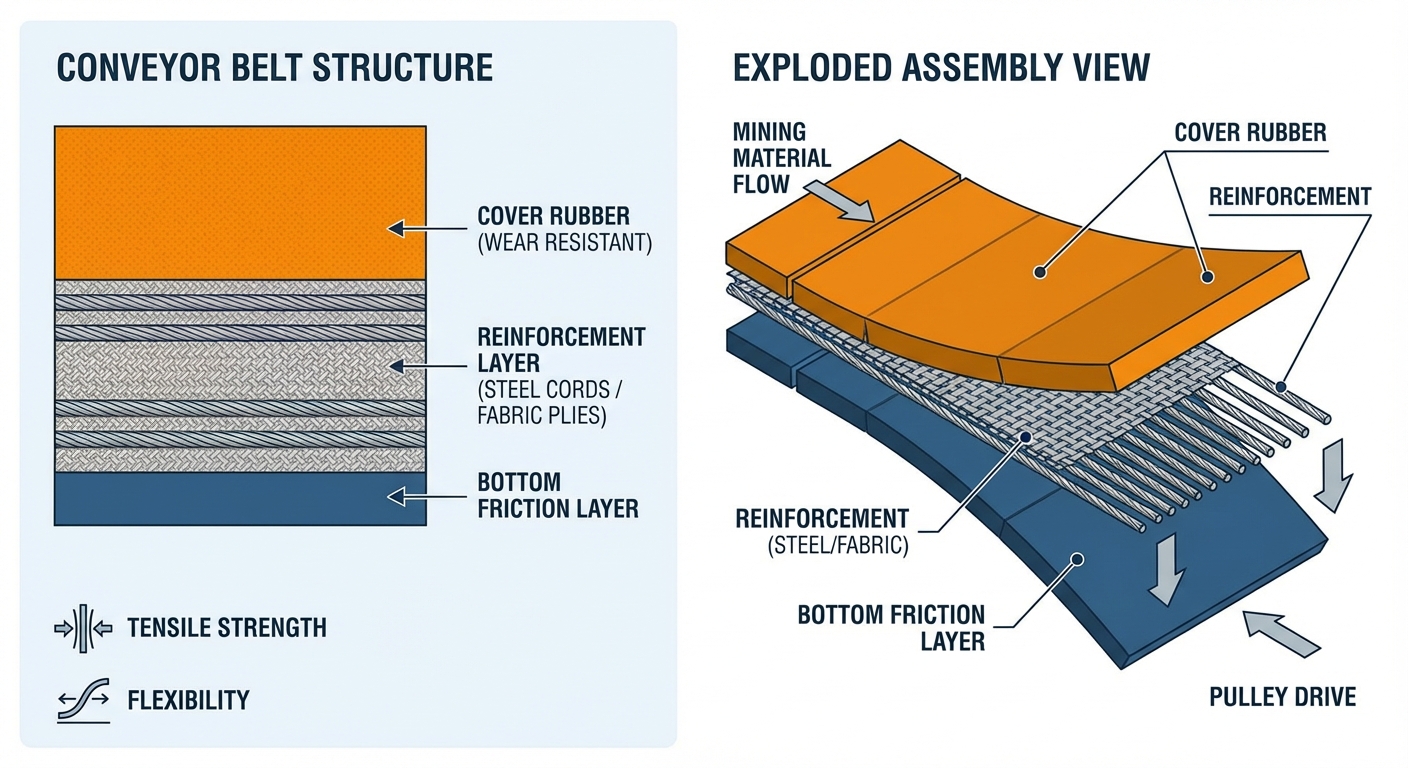 CONVEYOR BELT STRUCTURE

COVER RUBBER
(WEAR RESISTANT)

REINFORCEMENT LAYER
(STEEL CORDS / FABRIC PLIES)

BOTTOM FRICTION LAYER

TENSILE STRENGTH

FLEXIBILITY

EXPLODED ASSEMBLY VIEW

MINING MATERIAL FLOW

COVER RUBBER

REINFORCEMENT

REINFORCEMENT
(STEEL/FABRIC)

BOTTOM FRICTION LAYER

PULLEY DRIVE