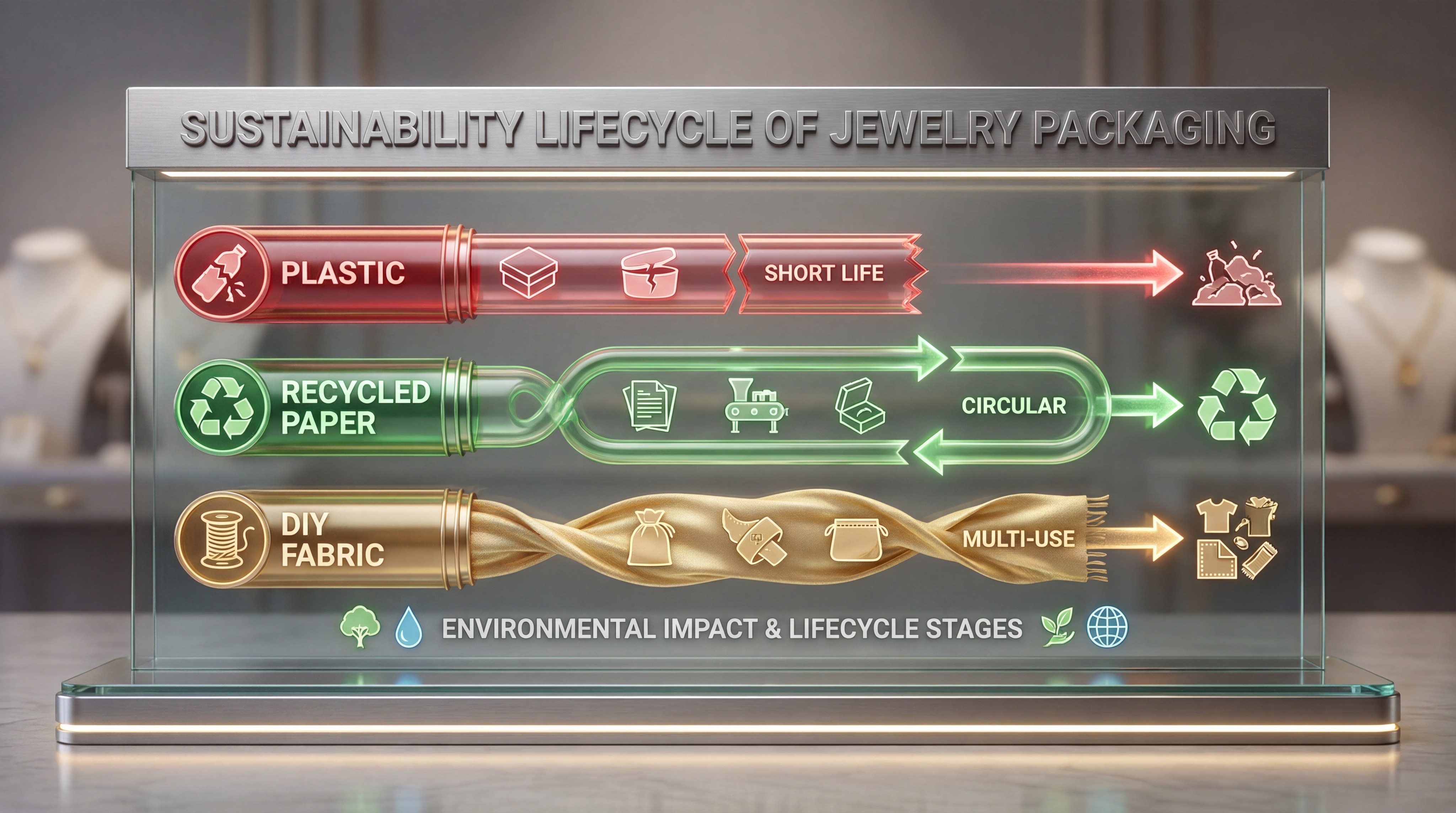 SUSTAINABILITY LIFECYCLE OF JEWELRY PACKAGING

PLASTIC

SHORT LIFE

RECYCLED PAPER

CIRCULAR

DIY FABRIC

MULTI-USE

ENVIRONMENTAL IMPACT & LIFECYCLE STAGES