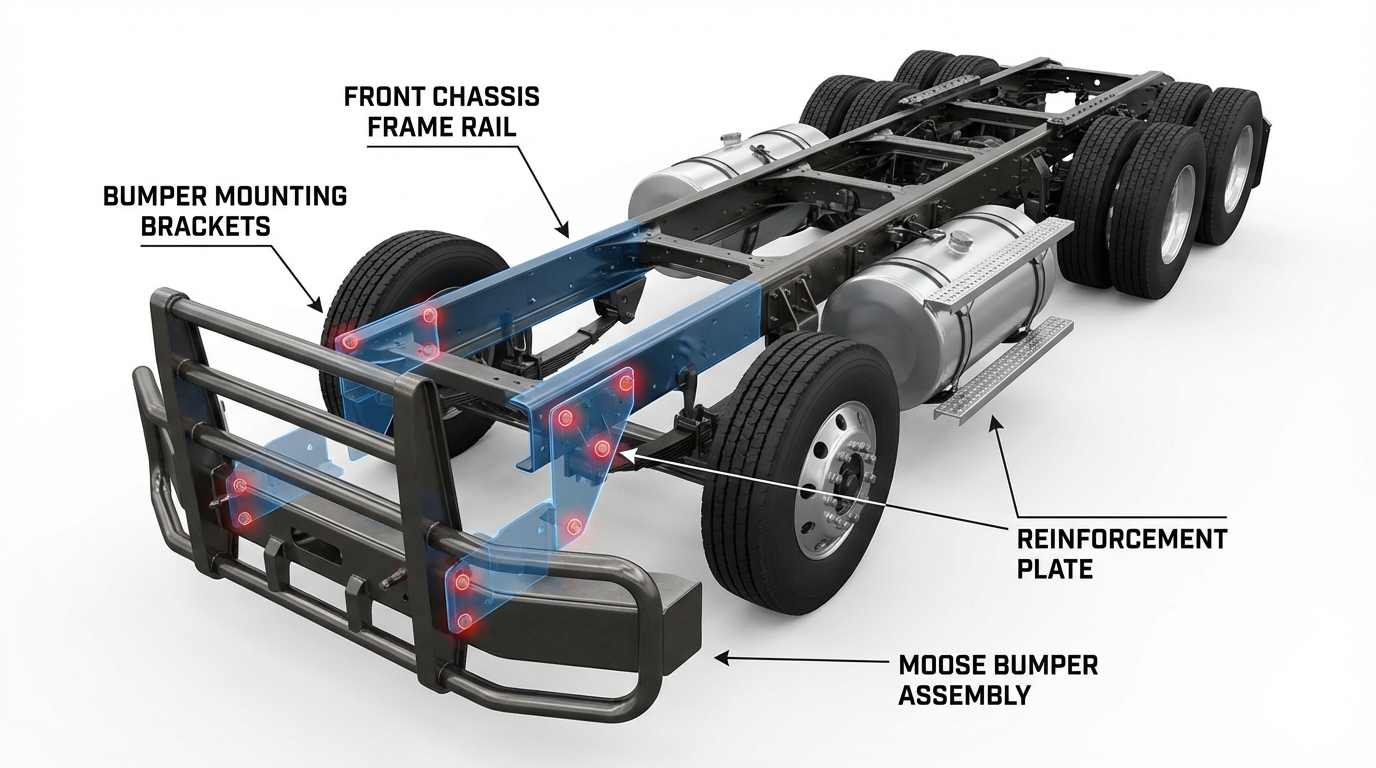 FRONT CHASSIS
FRAME RAIL

BUMPER MOUNTING
BRACKETS

REINFORCEMENT
PLATE

MOOSE BUMPER
ASSEMBLY