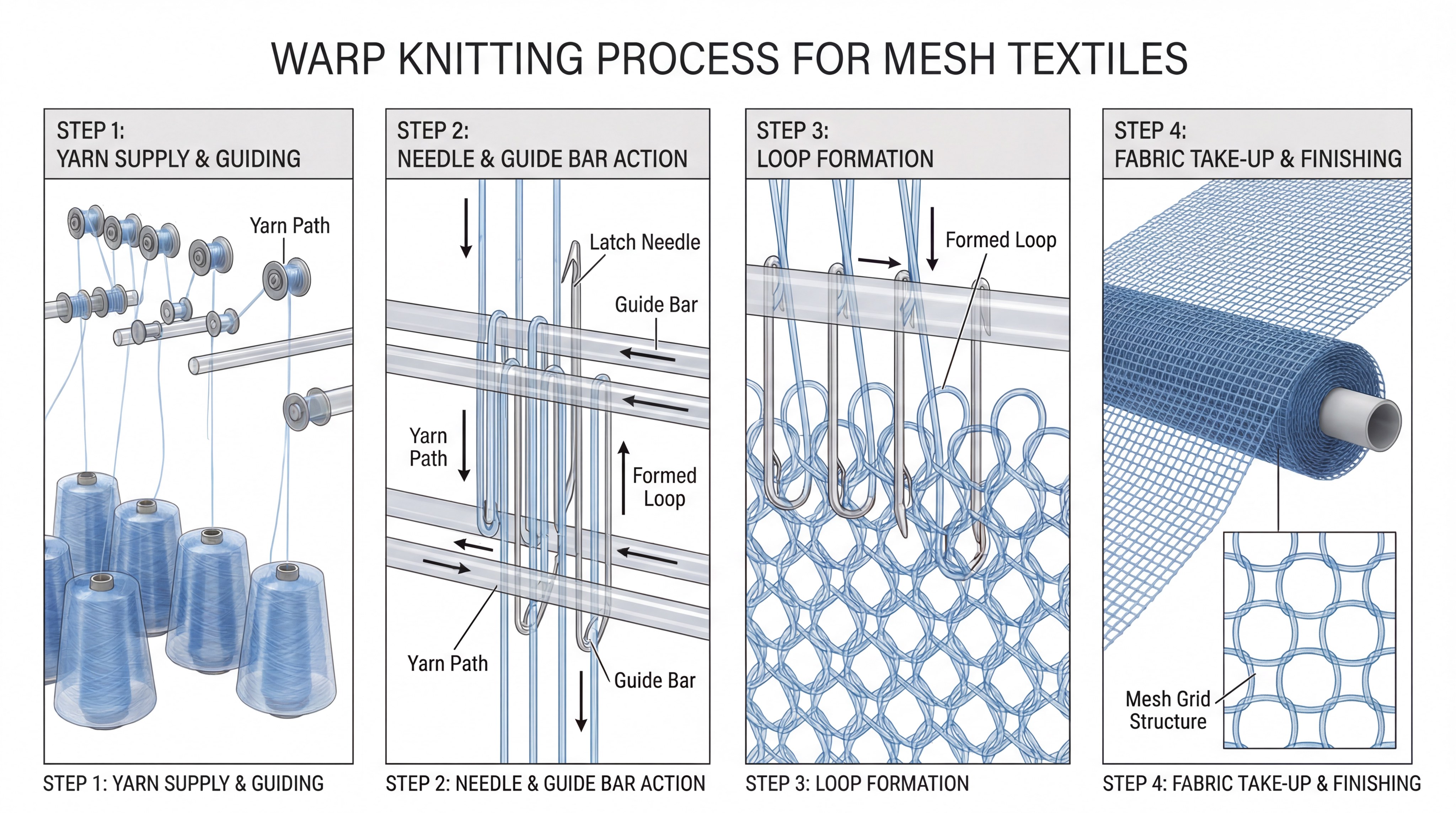 WARP KNITTING PROCESS FOR MESH TEXTILES

STEP 1:
YARN SUPPLY & GUIDING

Yarn Path

STEP 1: YARN SUPPLY & GUIDING

STEP 2:
NEEDLE & GUIDE BAR ACTION

Latch Needle

Guide Bar

Yarn Path

Formed Loop

Yarn Path

Guide Bar

STEP 2: NEEDLE & GUIDE BAR ACTION

STEP 3:
LOOP FORMATION

Formed Loop

STEP 3: LOOP FORMATION

STEP 4:
FABRIC TAKE-UP & FINISHING

Mesh Grid Structure

STEP 4: FABRIC TAKE-UP & FINISHING