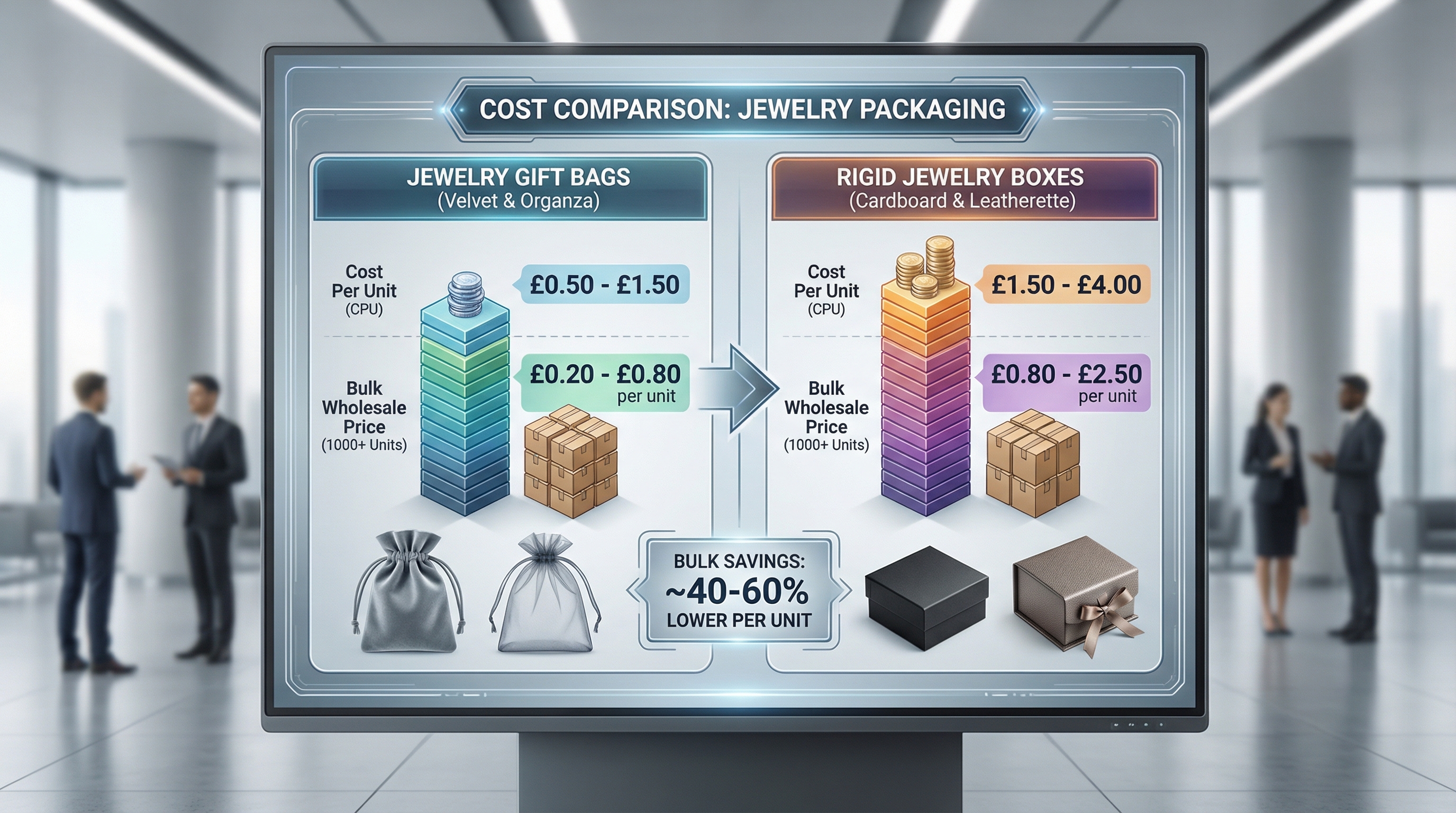 COST COMPARISON: JEWELRY PACKAGING

JEWELRY GIFT BAGS
(Velvet & Organza)

Cost Per Unit (CPU)

£0.50 - £1.50

Bulk Wholesale Price (1000+ Units)

£0.20 - £0.80 per unit

RIGID JEWELRY BOXES
(Cardboard & Leatherette)

Cost Per Unit (CPU)

£1.50 - £4.00

Bulk Wholesale Price (1000+ Units)

£0.80 - £2.50 per unit

BULK SAVINGS:
~40-60%
LOWER PER UNIT