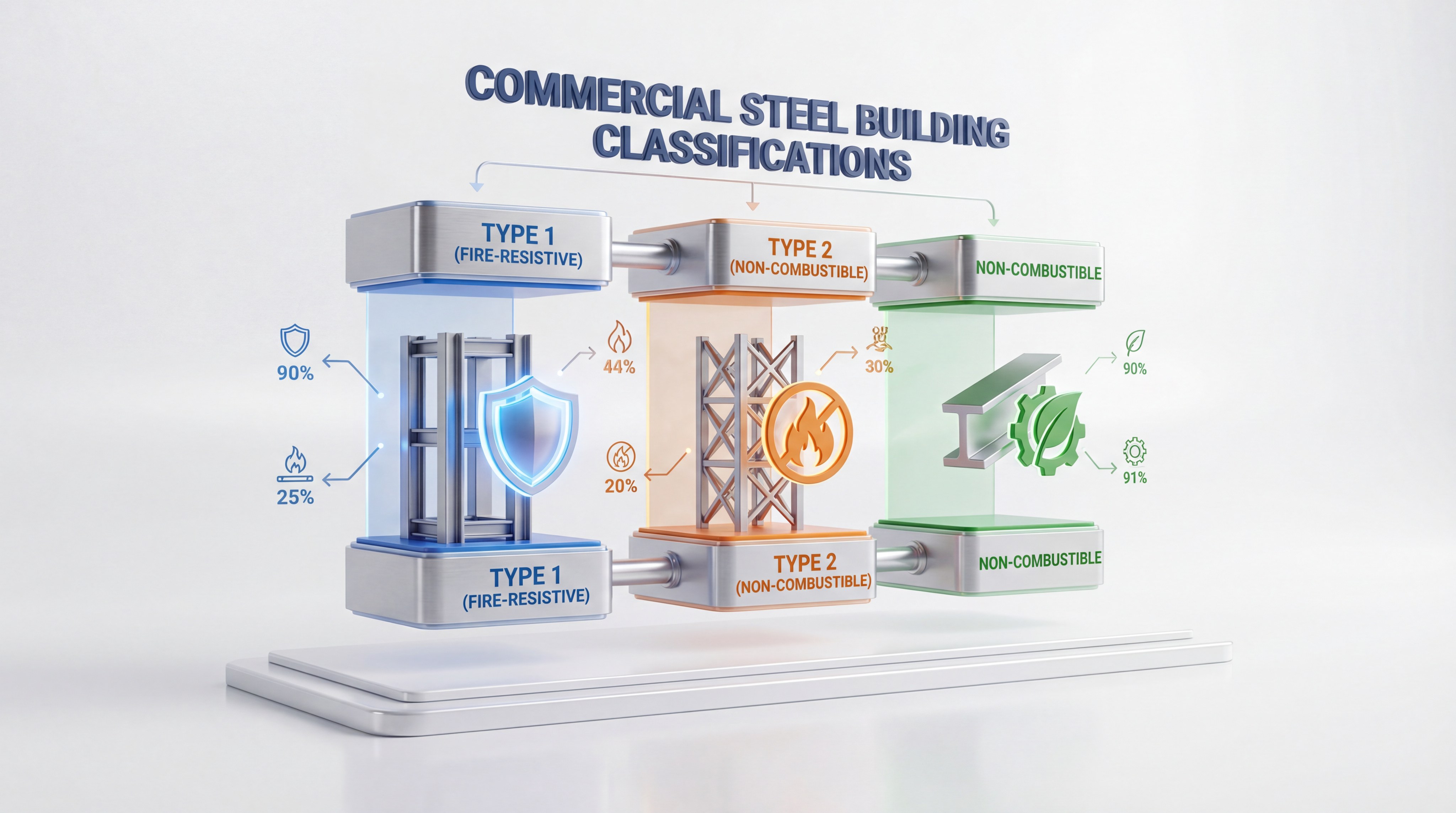 COMMERCIAL STEEL BUILDING CLASSIFICATIONS

TYPE 1 (FIRE-RESISTIVE)

TYPE 2 (NON-COMBUSTIBLE)

NON-COMBUSTIBLE

90%

25%

44%

20%

30%

90%

91%

TYPE 1 (FIRE-RESISTIVE)

TYPE 2 (NON-COMBUSTIBLE)

NON-COMBUSTIBLE